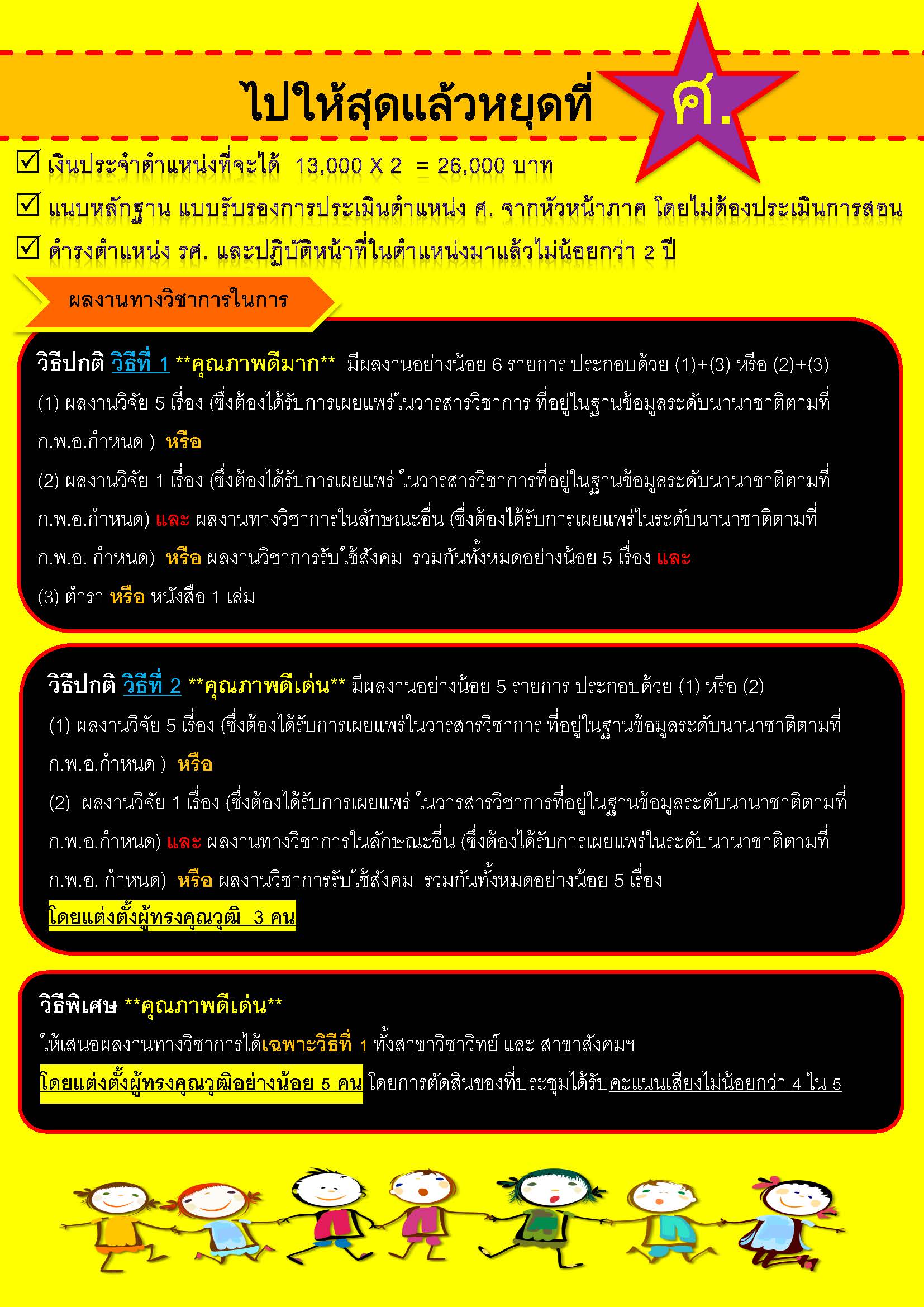 ไปให้สุดแล้วหยุดที่ ศ.

☑ เงินประจำตำแหน่งที่จะได้ 13,000 X 2 = 26,000 บาท

☑ แนบหลักฐาน แบบรับรองการประเมินตำแหน่ง ศ. จากหัวหน้าภาค โดยไม่ต้องประเมินการสอน

☑ ดำรงตำแหน่ง รศ. และปฏิบัติหน้าที่ในตำแหน่งมาแล้วไม่น้อยกว่า 2 ปี

ผลงานทางวิชาการในการ

วิธีปกติ วิธีที่ 1 **คุณภาพดีมาก** มีผลงานอย่างน้อย 6 รายการ ประกอบด้วย (1)+(3) หรือ (2)+(3)

(1) ผลงานวิจัย 5 เรื่อง (ซึ่งต้องได้รับการเผยแพร่ในวารสารวิชาการ ที่อยู่ในฐานข้อมูลระดับนานาชาติตามที่ ก.พ.อ.กำหนด ) หรือ

(2) ผลงานวิจัย 1 เรื่อง (ซึ่งต้องได้รับการเผยแพร่ ในวารสารวิชาการที่อยู่ในฐานข้อมูลระดับนานาชาติตามที่ ก.พ.อ.กำหนด) และ ผลงานทางวิชาการในลักษณะอื่น (ซึ่งต้องได้รับการเผยแพร่ในระดับนานาชาติตามที่ ก.พ.อ. กำหนด) หรือ ผลงานวิชาการรับใช้สังคม รวมกันทั้งหมดอย่างน้อย 5 เรื่อง และ

(3) ตำรา หรือ หนังสือ 1 เล่ม

วิธีปกติ วิธีที่ 2 **คุณภาพดีเด่น** มีผลงานอย่างน้อย 5 รายการ ประกอบด้วย (1) หรือ (2)

(1) ผลงานวิจัย 5 เรื่อง (ซึ่งต้องได้รับการเผยแพร่ในวารสารวิชาการ ที่อยู่ในฐานข้อมูลระดับนานาชาติตามที่ ก.พ.อ.กำหนด ) หรือ

(2) ผลงานวิจัย 1 เรื่อง (ซึ่งต้องได้รับการเผยแพร่ ในวารสารวิชาการที่อยู่ในฐานข้อมูลระดับนานาชาติตามที่ ก.พ.อ.กำหนด) และ ผลงานทางวิชาการในลักษณะอื่น (ซึ่งต้องได้รับการเผยแพร่ในระดับนานาชาติตามที่ ก.พ.อ. กำหนด) หรือ ผลงานวิชาการรับใช้สังคม รวมกันทั้งหมดอย่างน้อย 5 เรื่อง

โดยแต่งตั้งผู้ทรงคุณวุฒิ 3 คน

วิธีพิเศษ **คุณภาพดีเด่น**

ให้เสนอผลงานทางวิชาการได้เฉพาะวิธีที่ 1 ทั้งสาขาวิชาวิทย์ และ สาขาสังคมฯ

โดยแต่งตั้งผู้ทรงคุณวุฒิอย่างน้อย 5 คน โดยการตัดสินของที่ประชุมได้รับคะแนนเสียงไม่น้อยกว่า 4 ใน 5